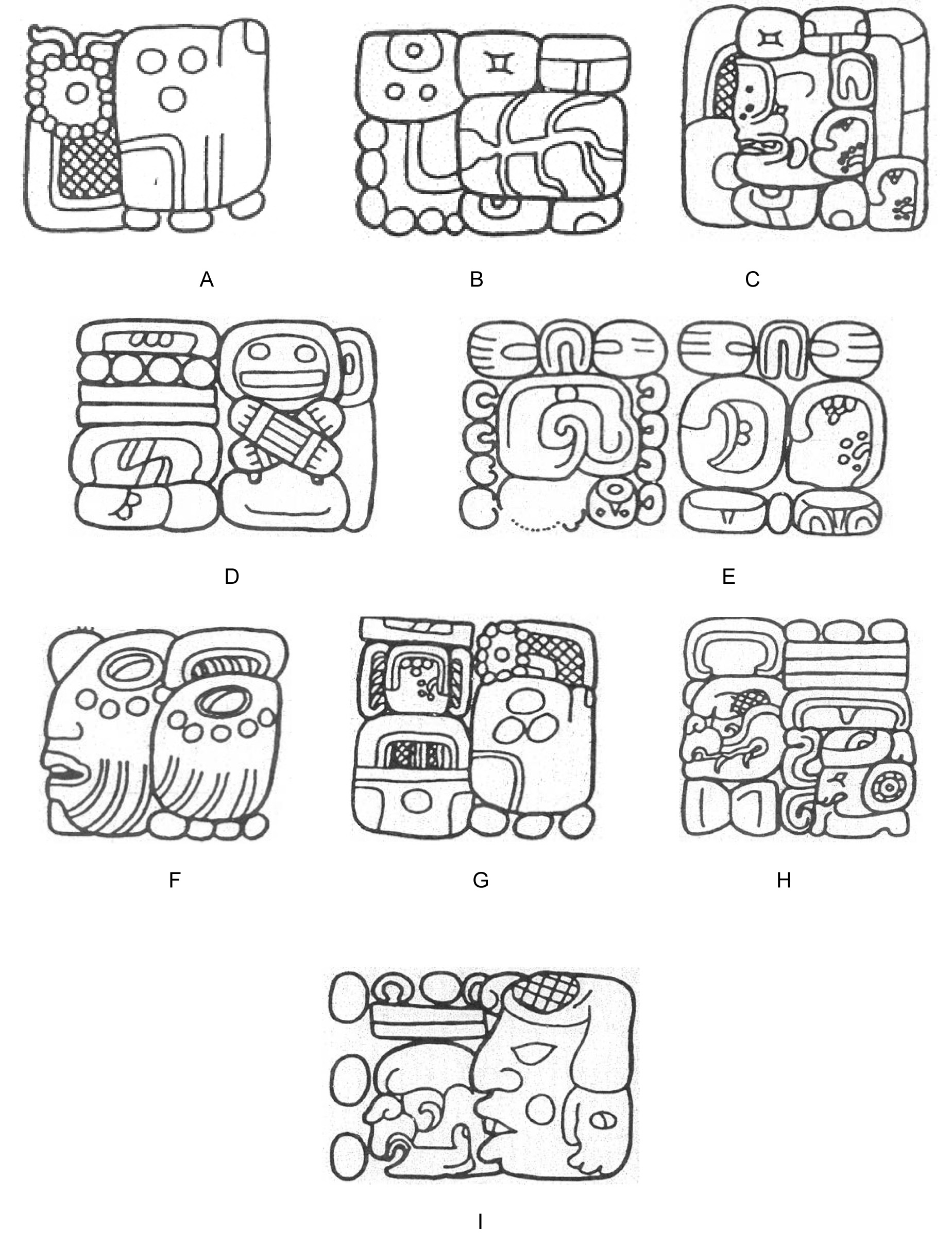 A

B

C

D

E

F

G

H

I