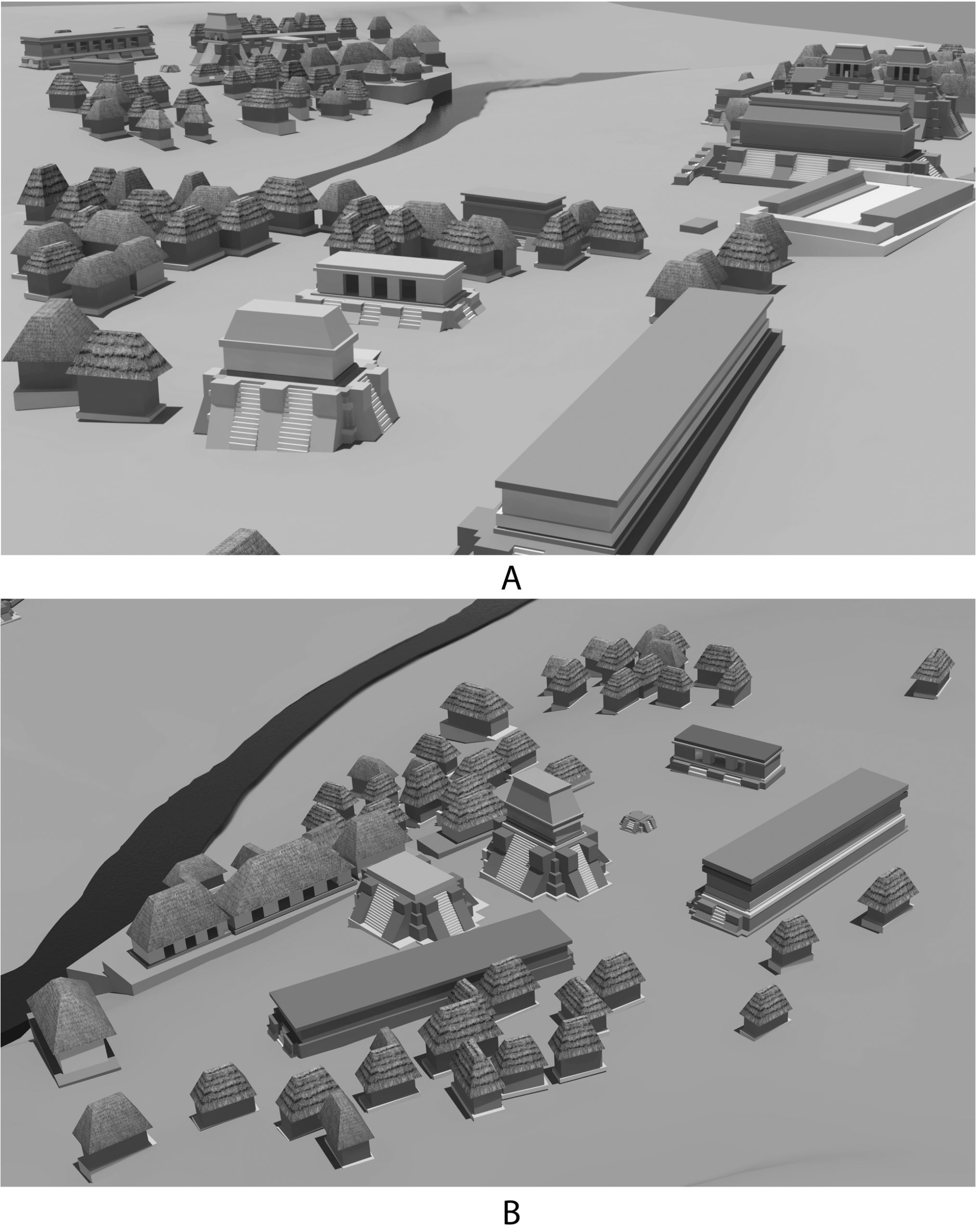 A

B