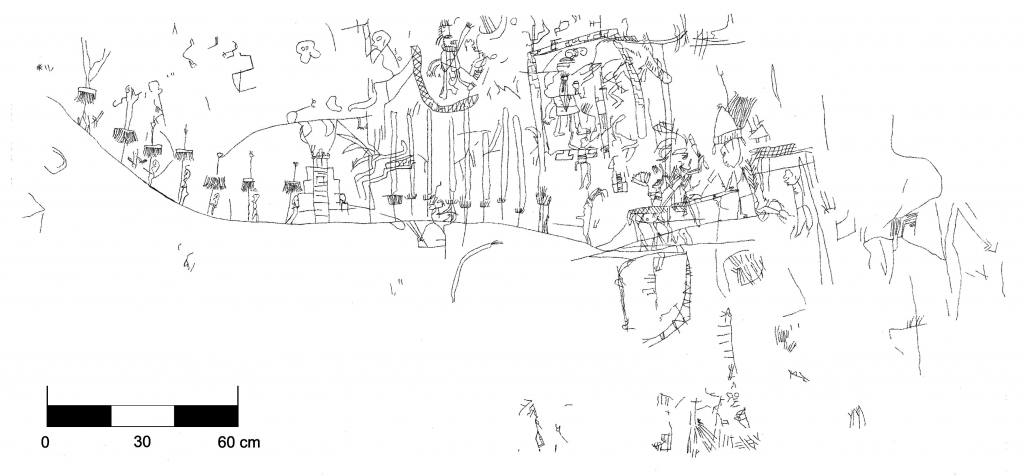 0 30 60 cm