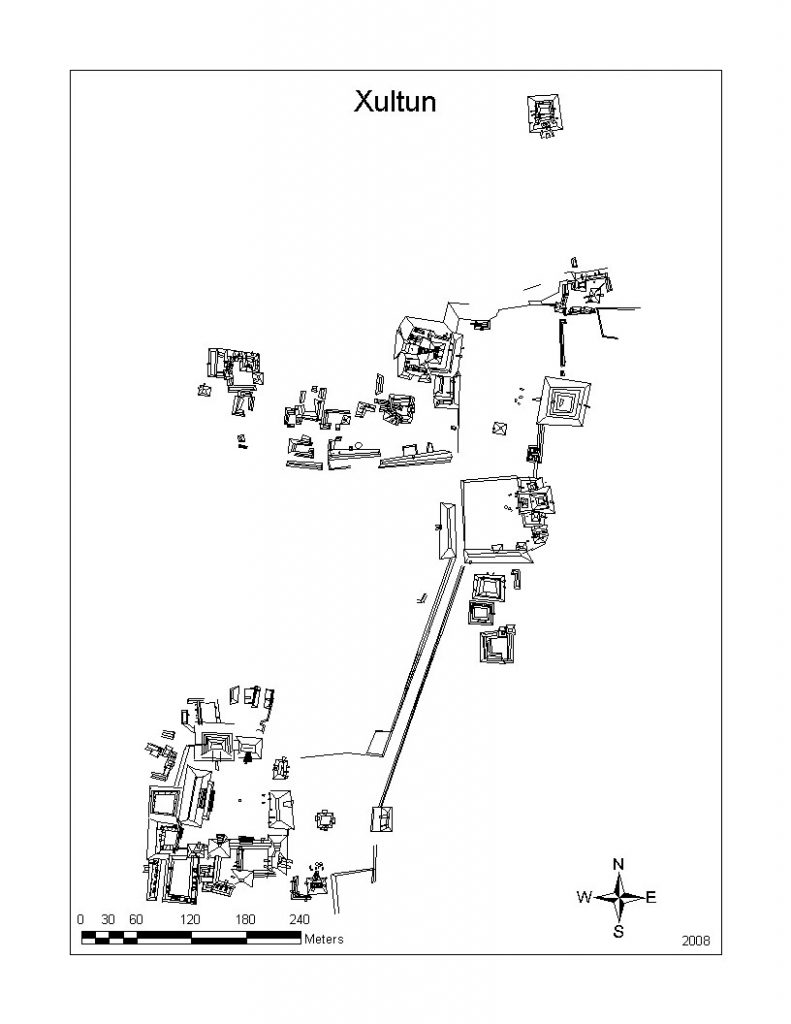 Xultun

N
W E
S

0 30 60 120 180 240
Meters

2008