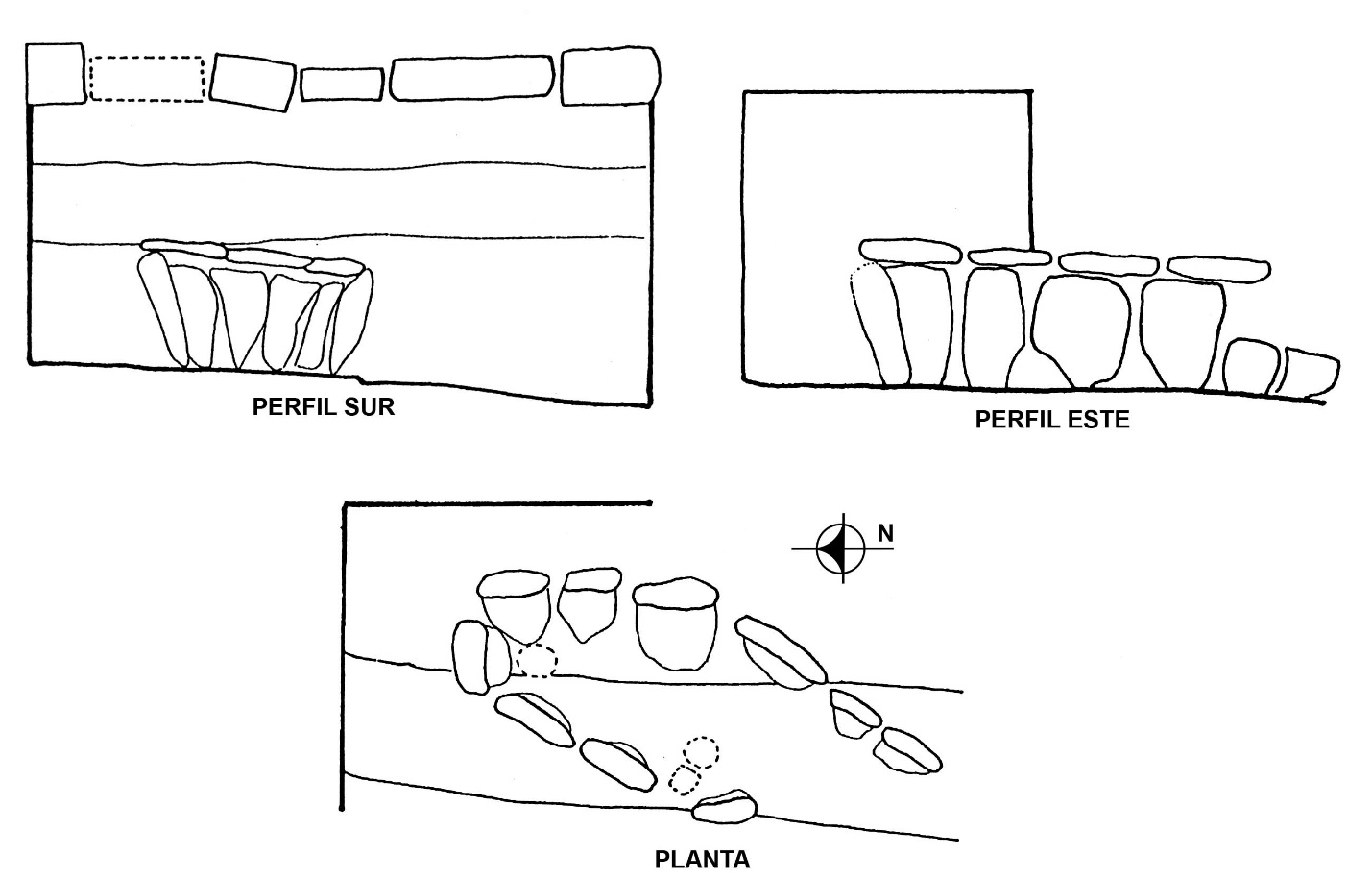 PERFIL SUR

PERFIL ESTE

N

PLANTA