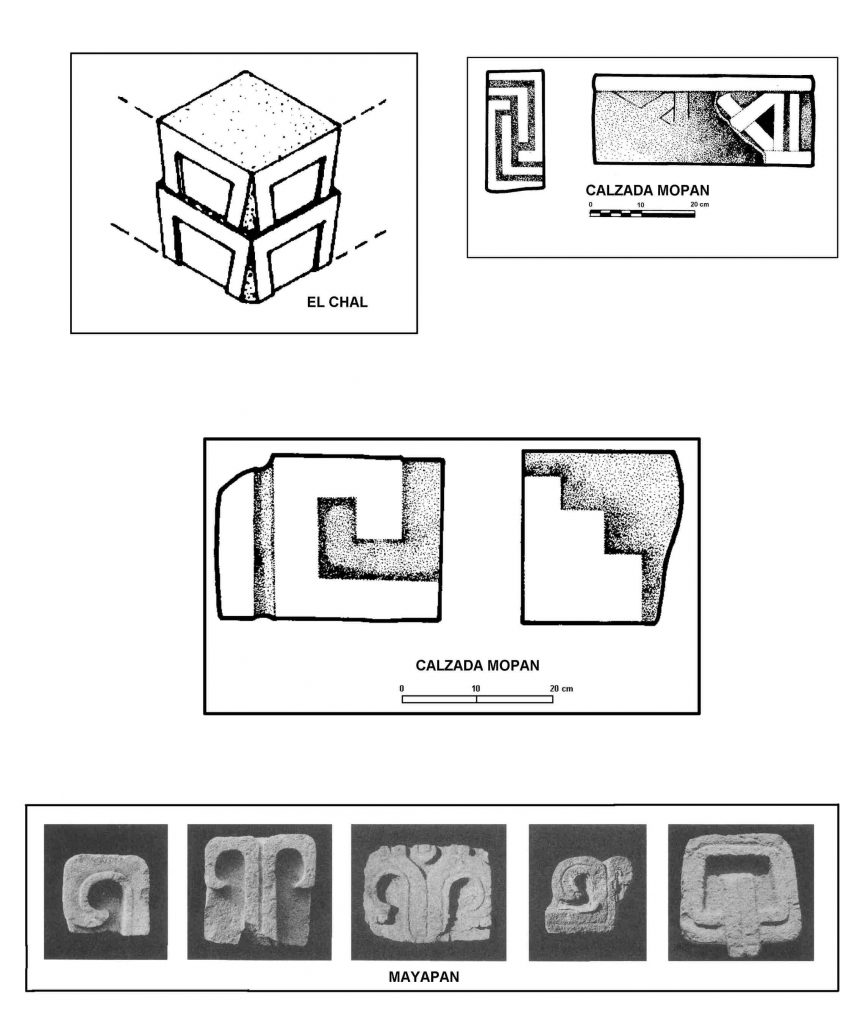 EL CHAL

CALZADA MOPAN
0 10 20 cm

CALZADA MOPAN
0 10 20 cm

MAYAPAN