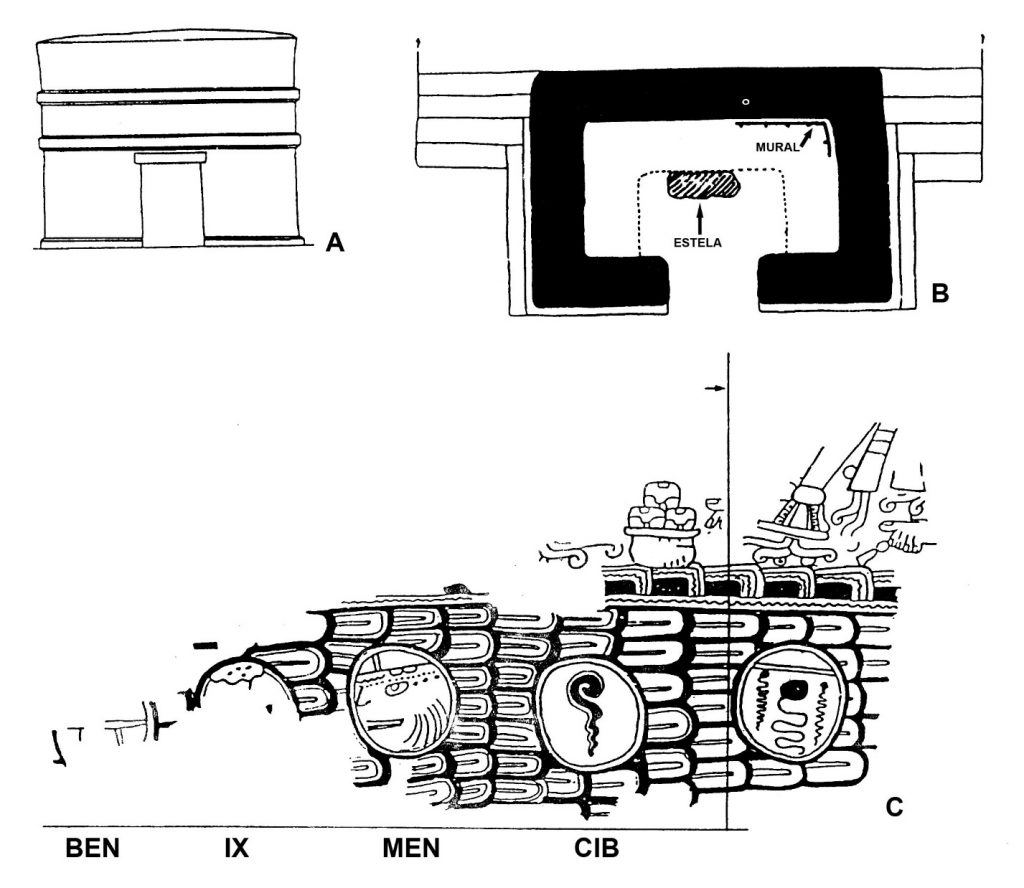 A

MURAL
ESTELA
B

C

BEN IX MEN CIB