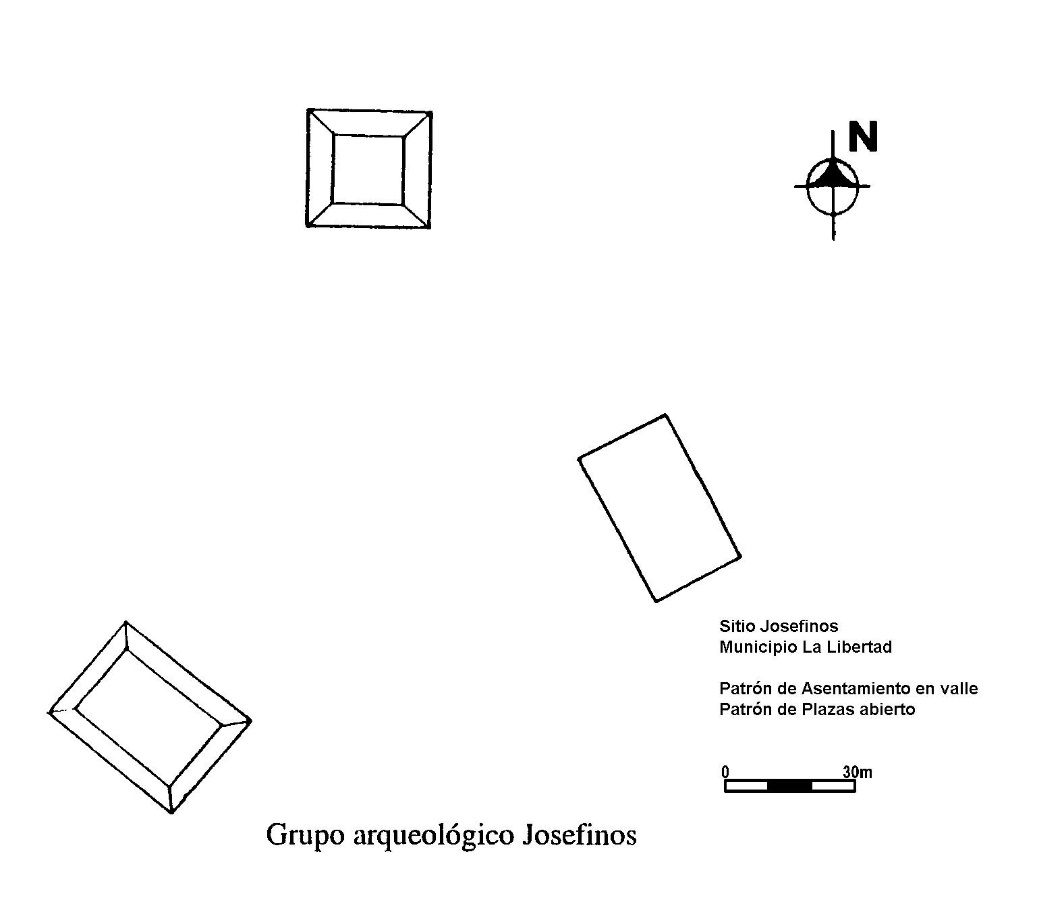 N

Sitio Josefinos
Municipio La Libertad

Patrón de Asentamiento en valle
Patrón de Plazas abierto

0 30m

Grupo arqueológico Josefinos