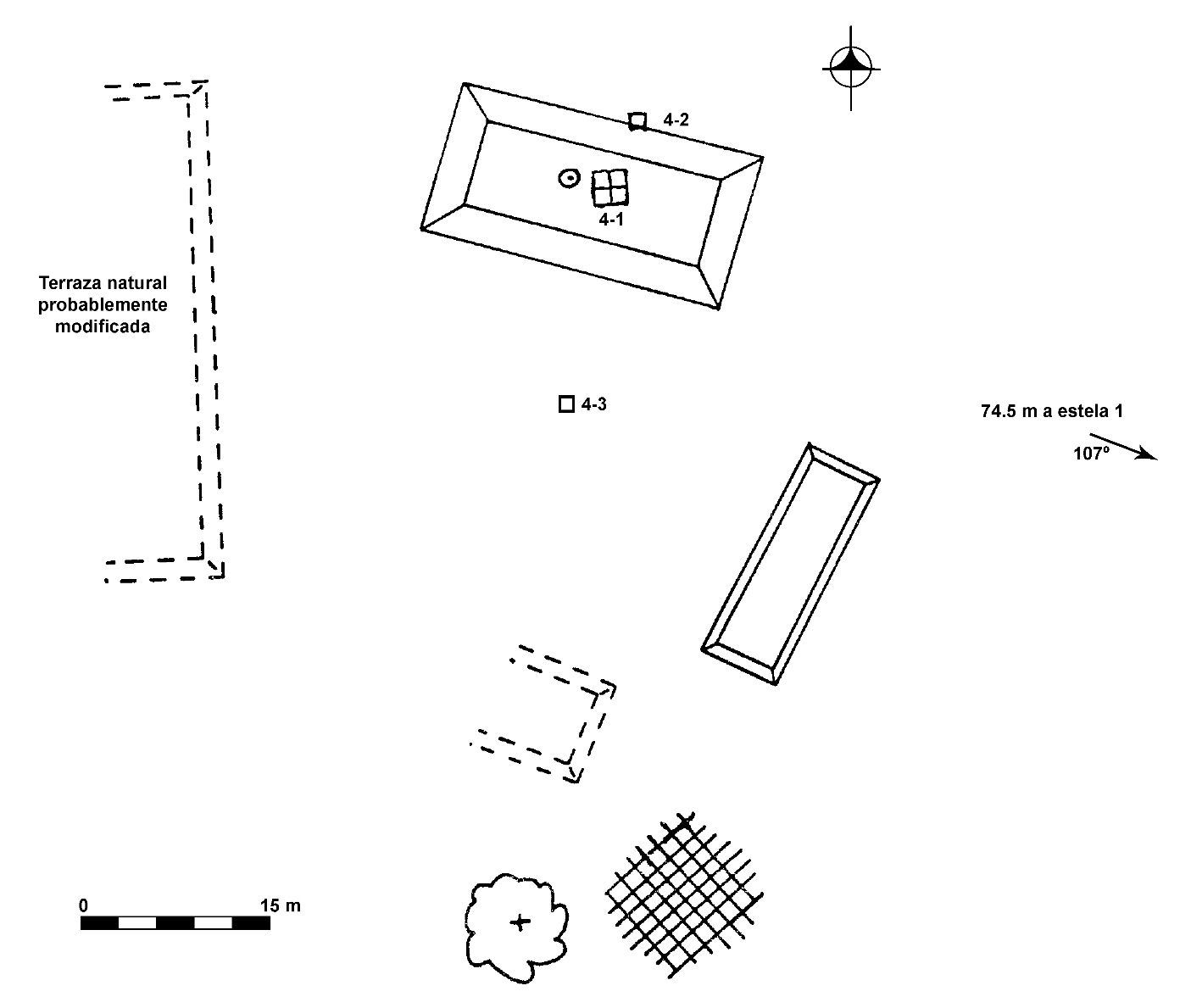 4-2

4-1

Terraza natural probablemente modificada

4-3

74.5 m a estela 1

107º

0

15 m