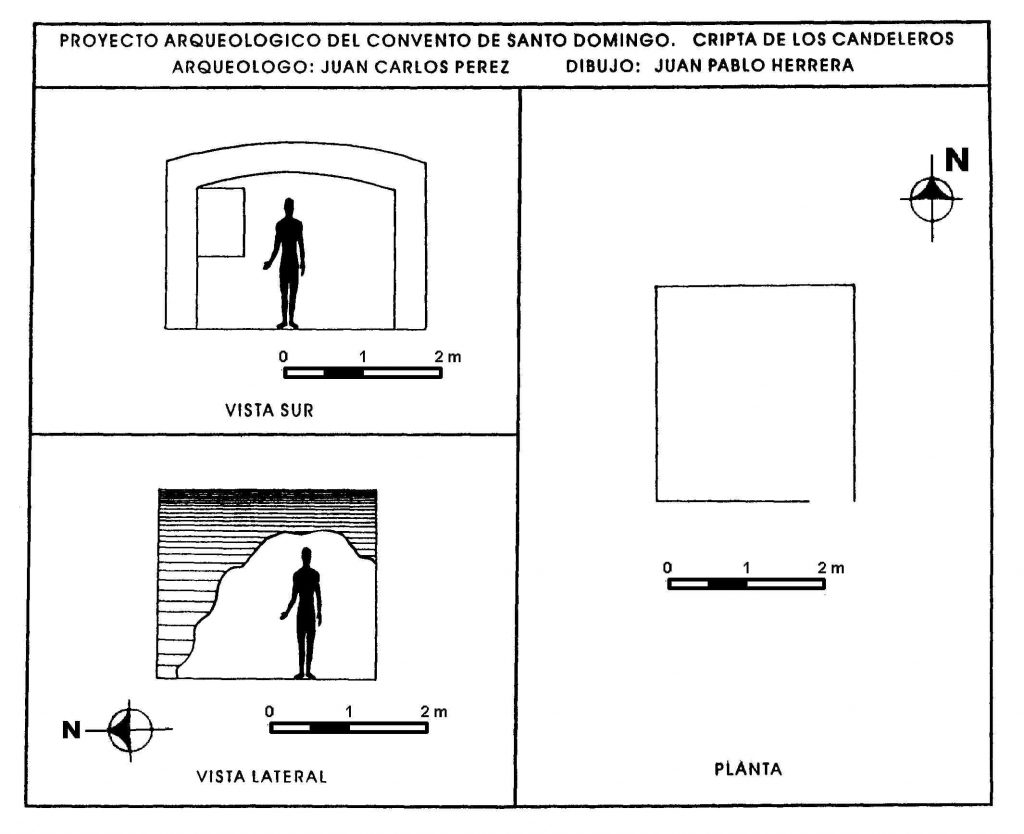 PROYECTO ARQUEOLOGICO DEL CONVENTO DE SANTO DOMINGO. CRIPTA DE LOS CANDELEROS
ARQUEOLOGO: JUAN CARLOS PEREZ DIBUJO: JUAN PABLO HERRERA

0 1 2 m

VISTA SUR

N

0 1 2 m

VISTA LATERAL

N

0 1 2 m

PLANTA