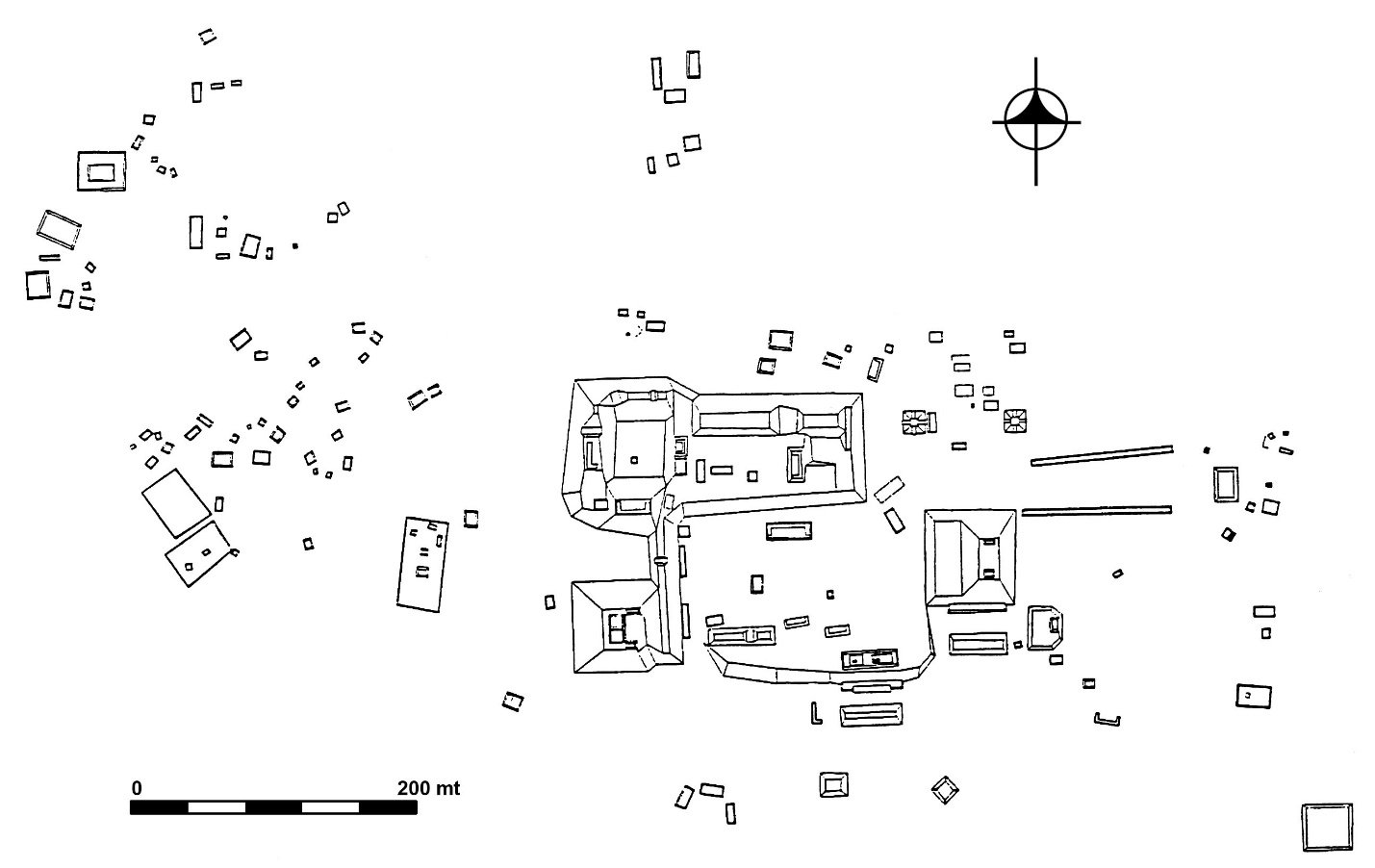 0
200 mt