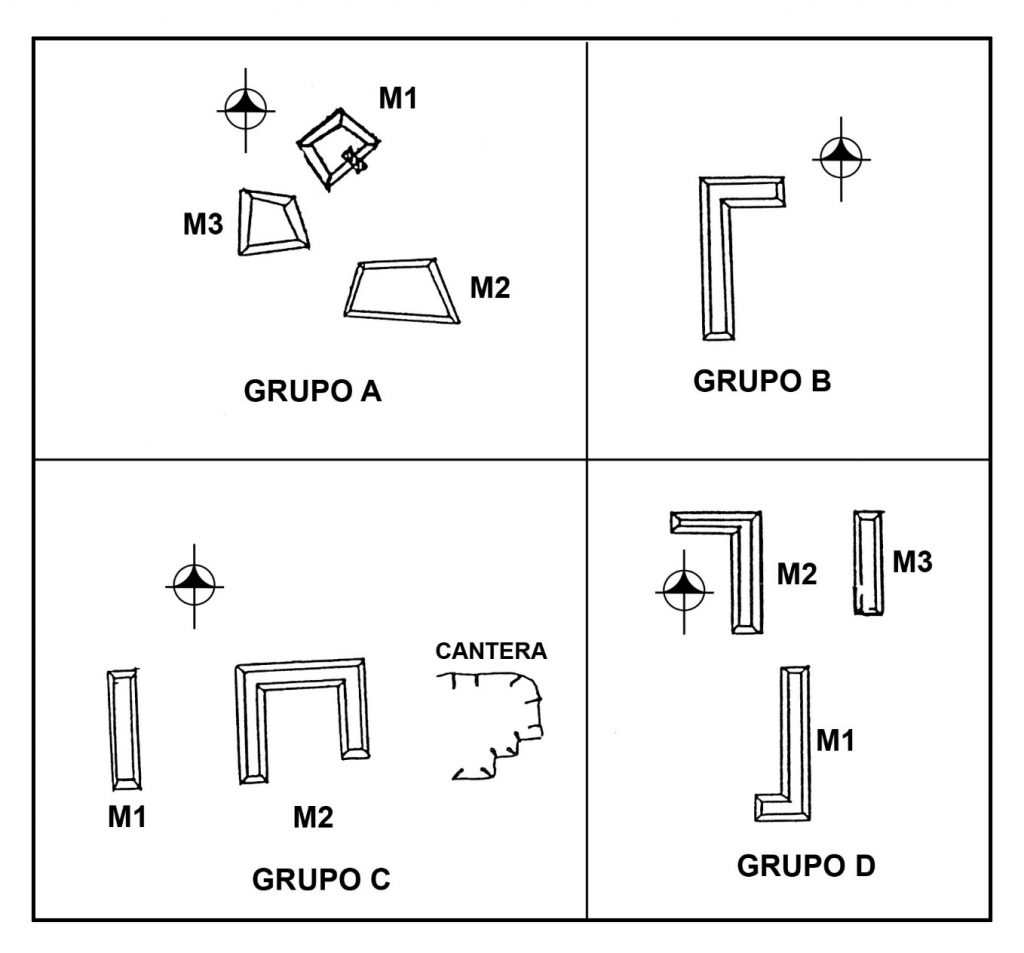 M1
M3
M2
GRUPO A

GRUPO B

CANTERA
M1
M2
GRUPO C

M2
M3
M1
GRUPO D