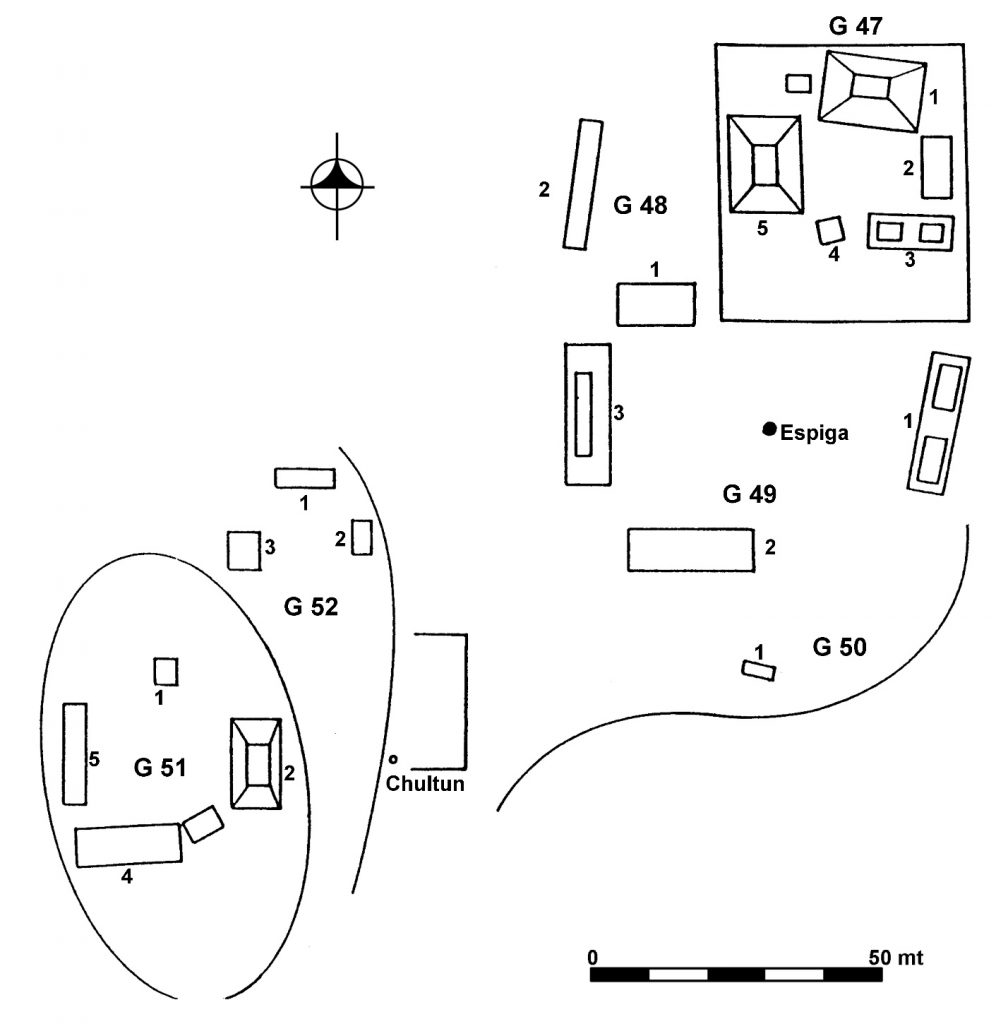 G 47
1
2
5
4
3
2
G 48
1
3
Espiga
1
G 49
2
1
G 50
1
3
2
G 52
1
5
G 51
2
Chultun
4
0
50 mt