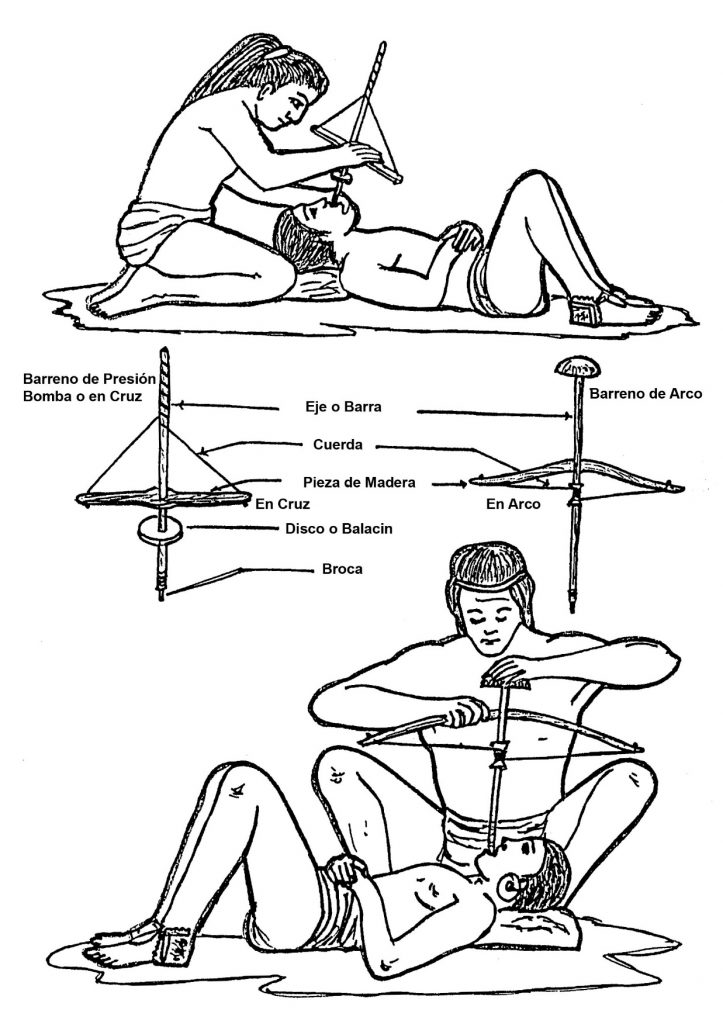 Barreno de Presión
Bomba o en Cruz

Eje o Barra

Barreno de Arco

Cuerda

Pieza de Madera

En Cruz

En Arco

Disco o Balacin

Broca