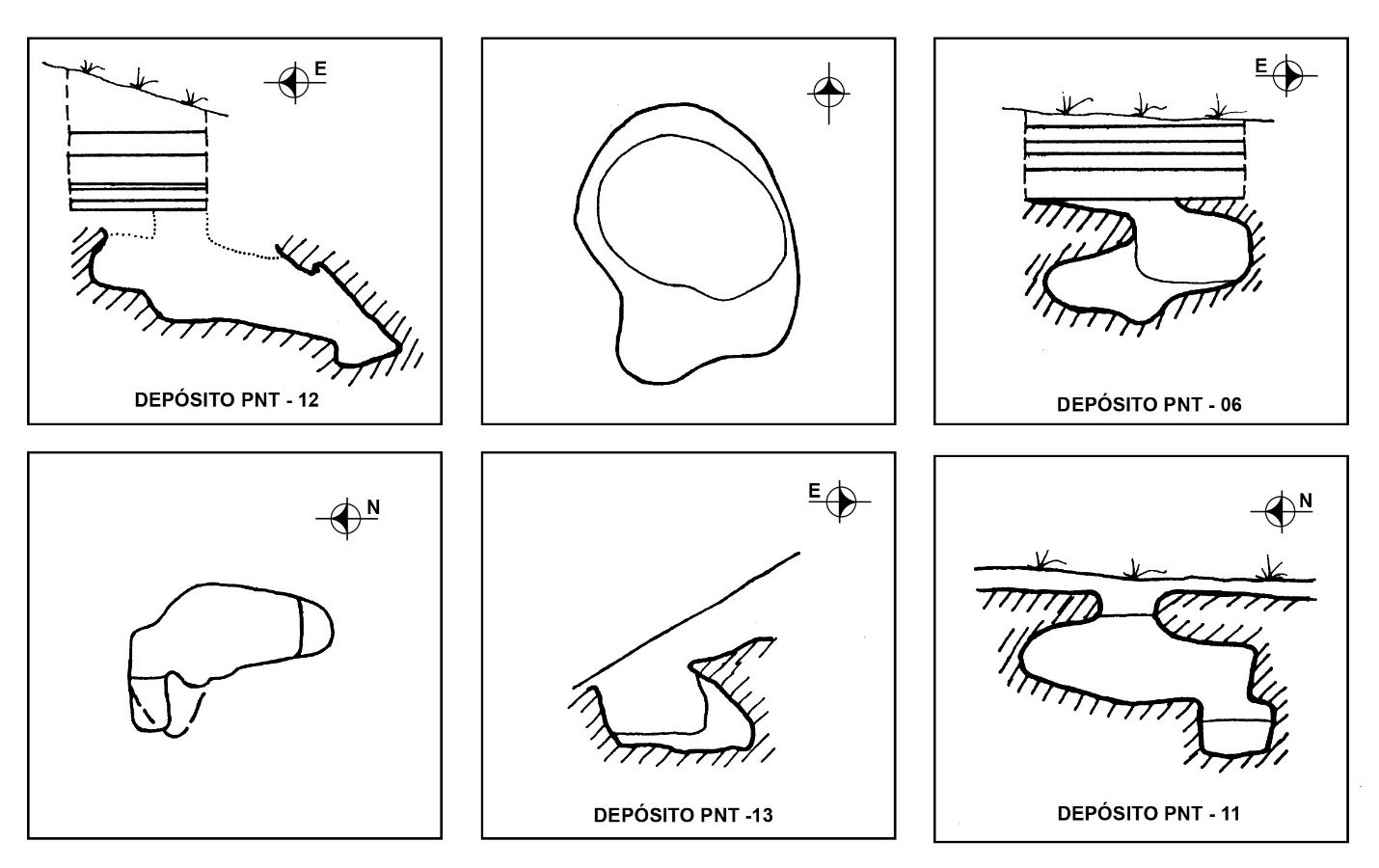 E

DEPÓSITO PNT - 12

E

DEPÓSITO PNT - 06

N

E

DEPÓSITO PNT -13

N

DEPÓSITO PNT - 11