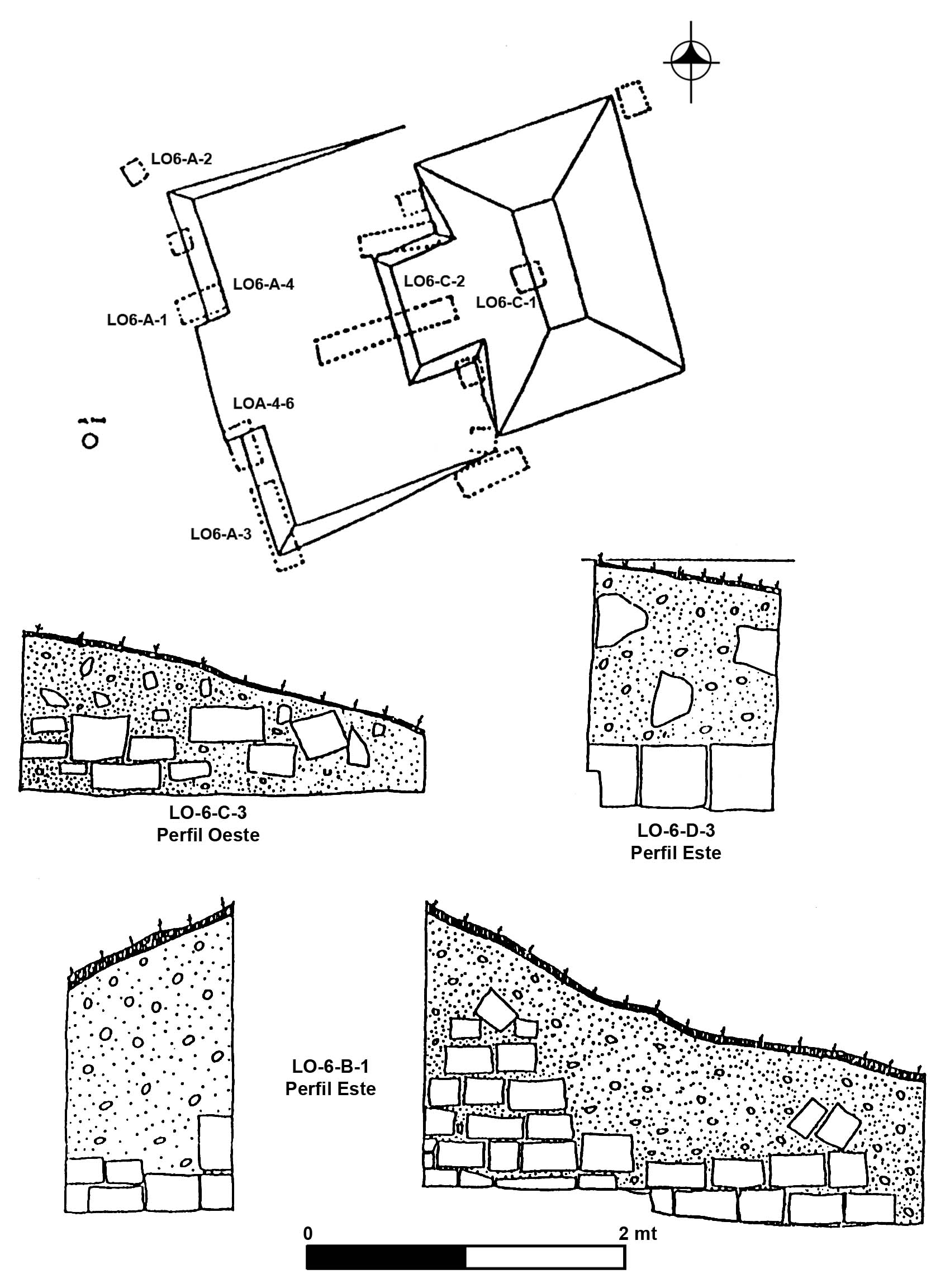 LO6-A-2

LO6-A-4

LO6-A-1

LO6-C-2

LO6-C-1

LOA-4-6

LO6-A-3

LO-6-C-3
Perfil Oeste

LO-6-D-3
Perfil Este

LO-6-B-1
Perfil Este

0

2 mt