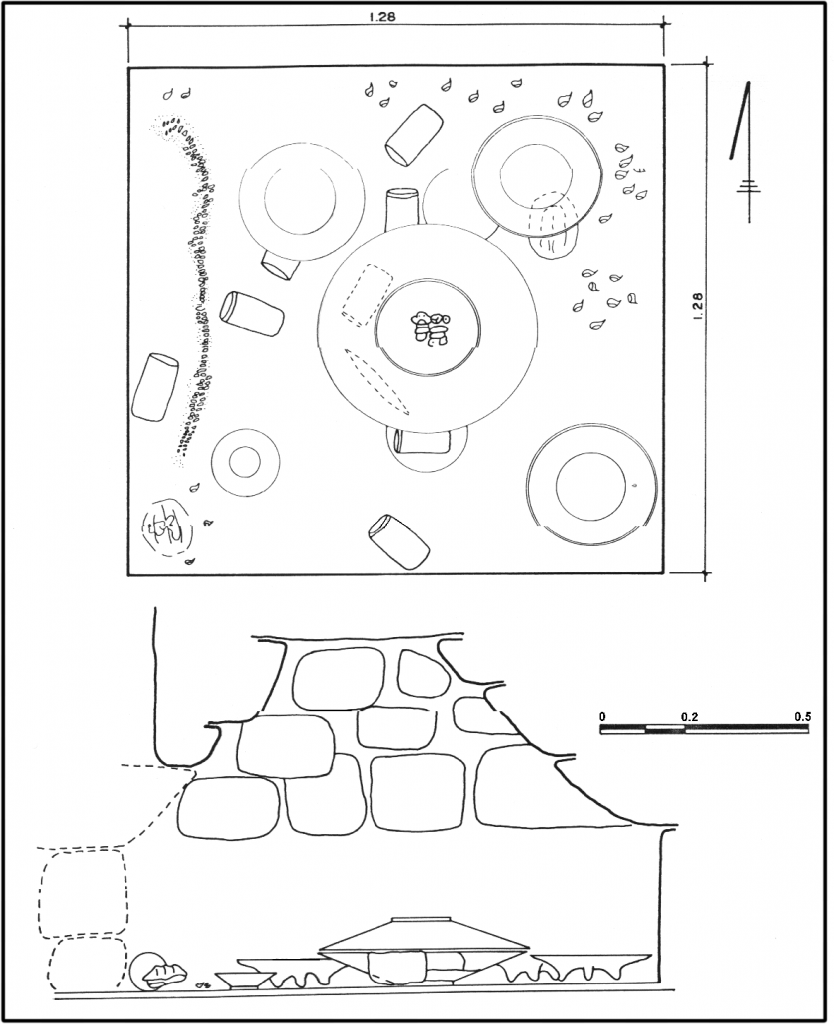 1.28
1.28
0
0.2
0.5