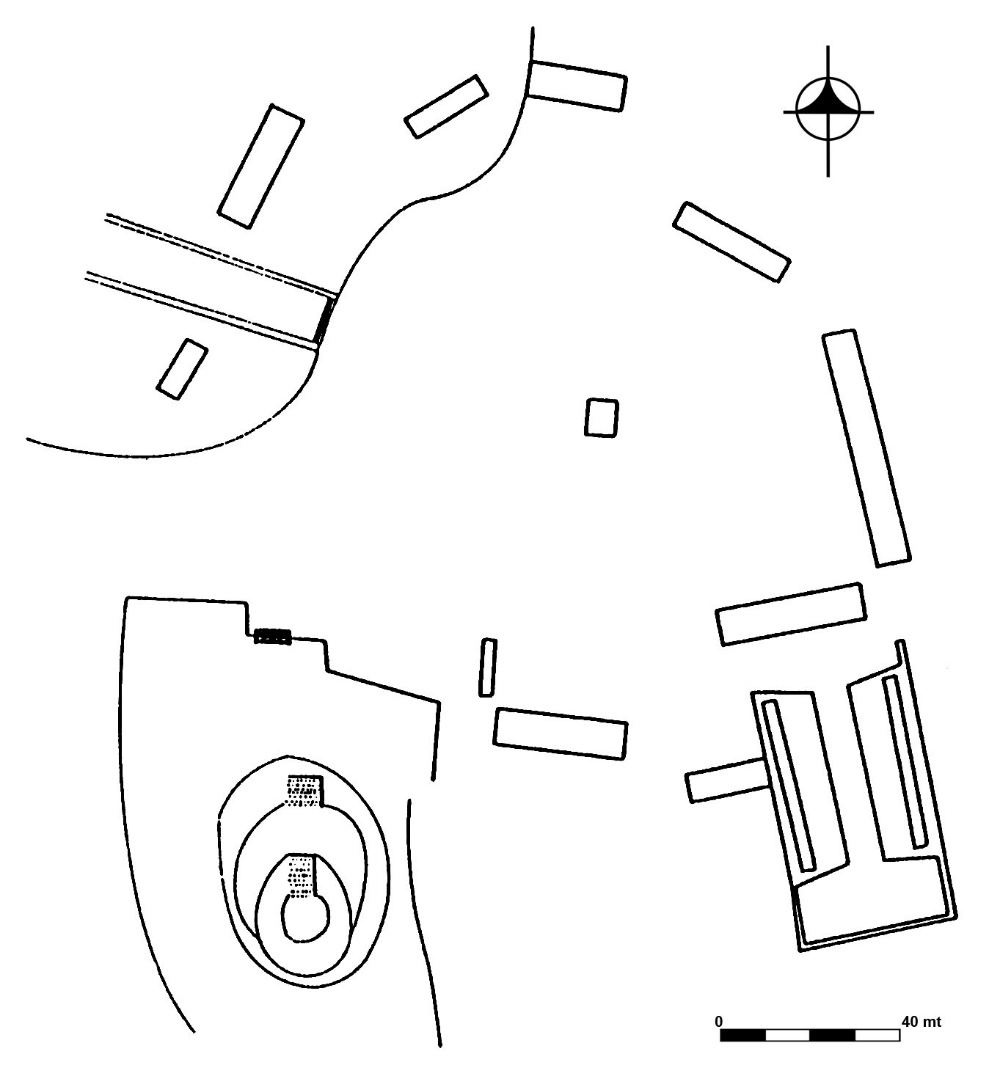 0
40 mt