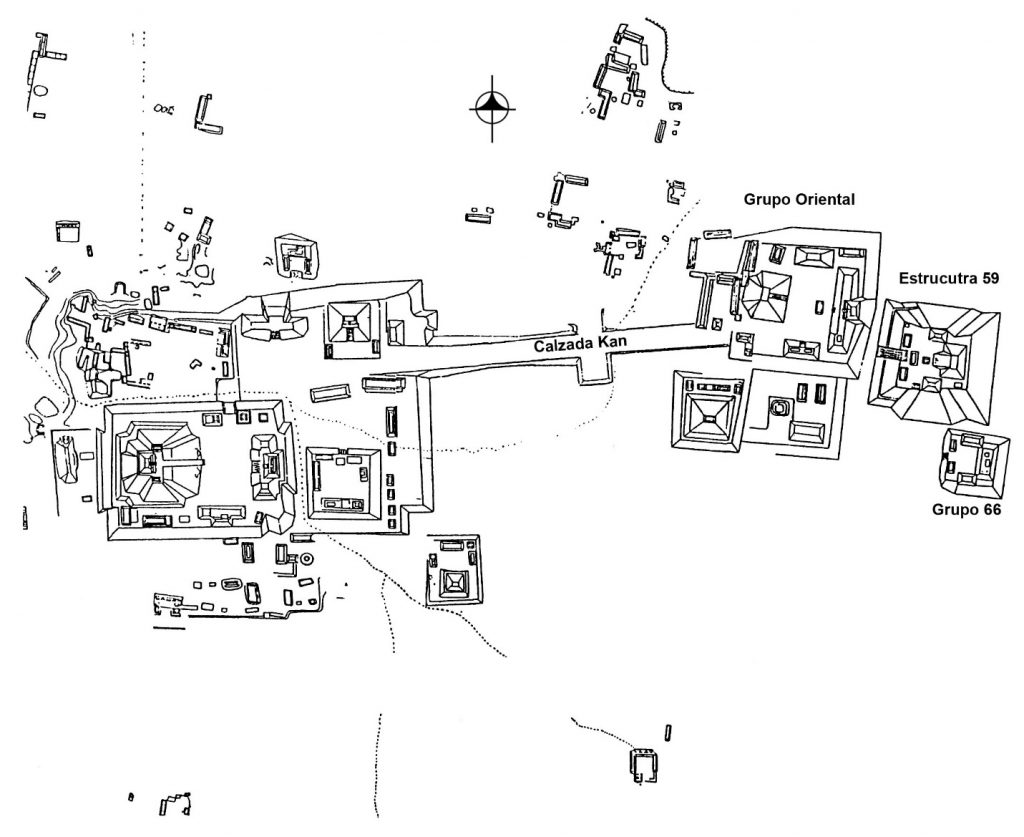 Grupo Oriental

Estrucutra 59

Calzada Kan

Grupo 66