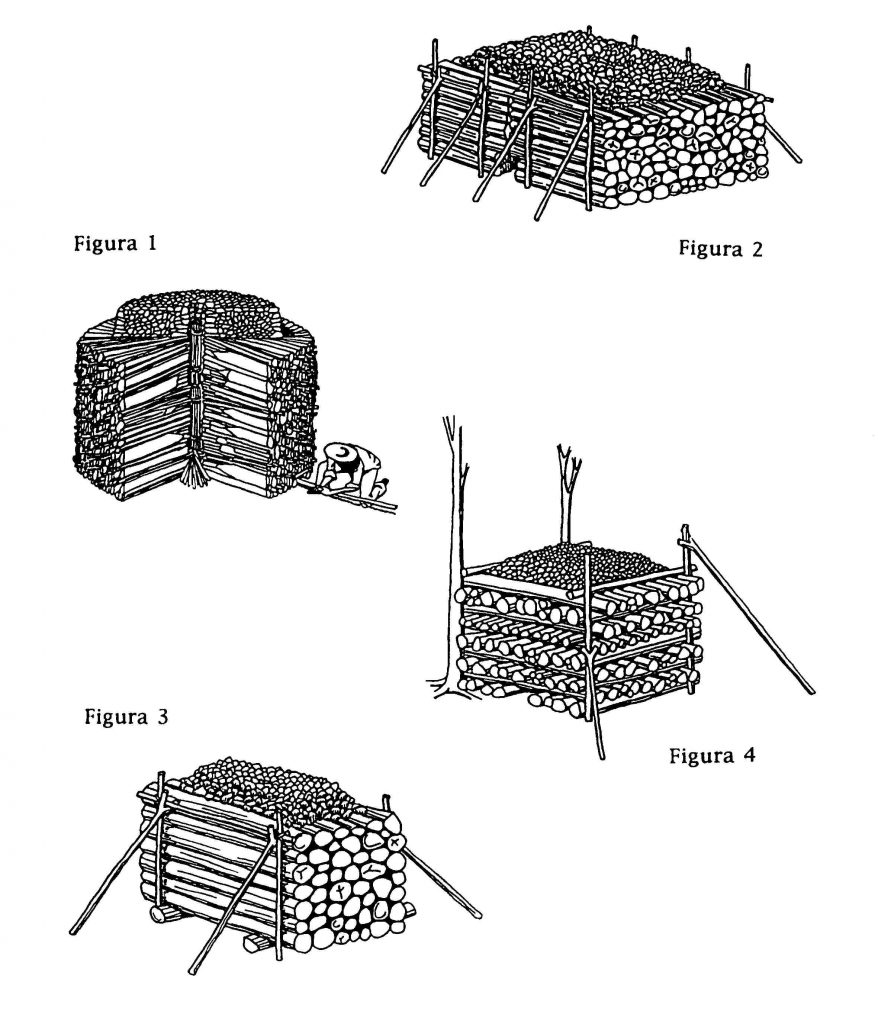 Figura 1

Figura 2

Figura 3

Figura 4