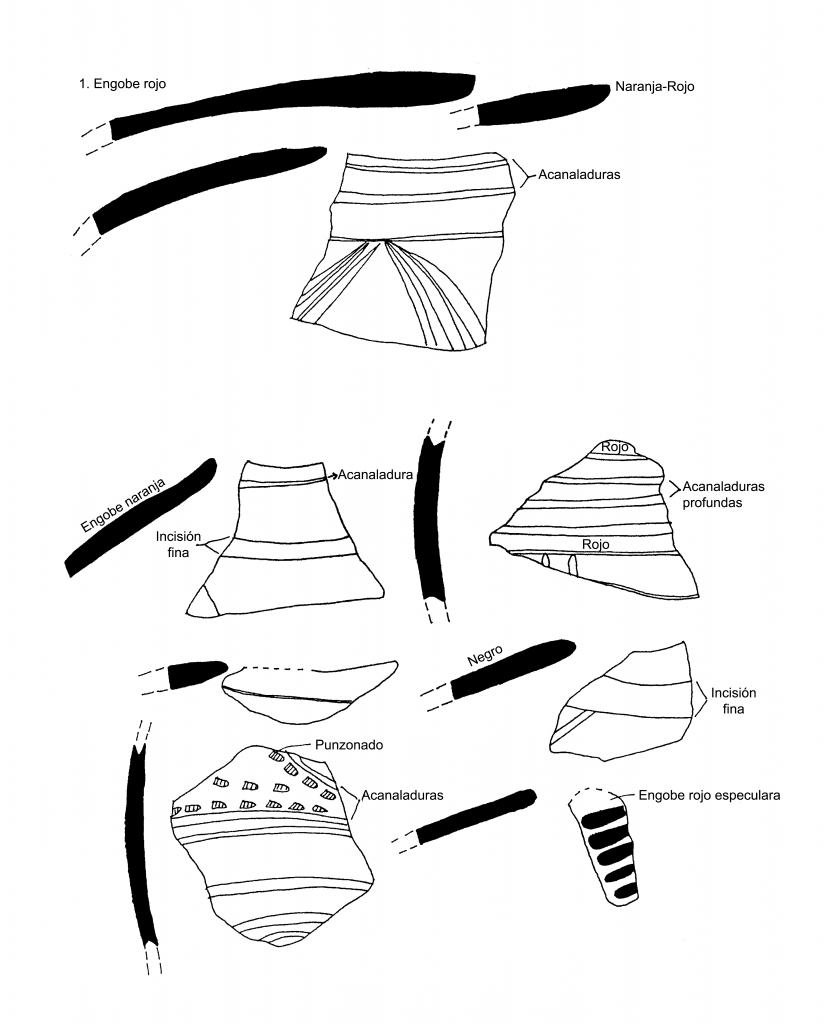 1. Engobe rojo

Naranja-Rojo

Acanaladuras

Engobe naranja

Acanaladura

Incisión fina

Rojo

Acanaladuras profundas

Rojo

Negro

Incisión fina

Punzonado

Acanaladuras

Engobe rojo especulara