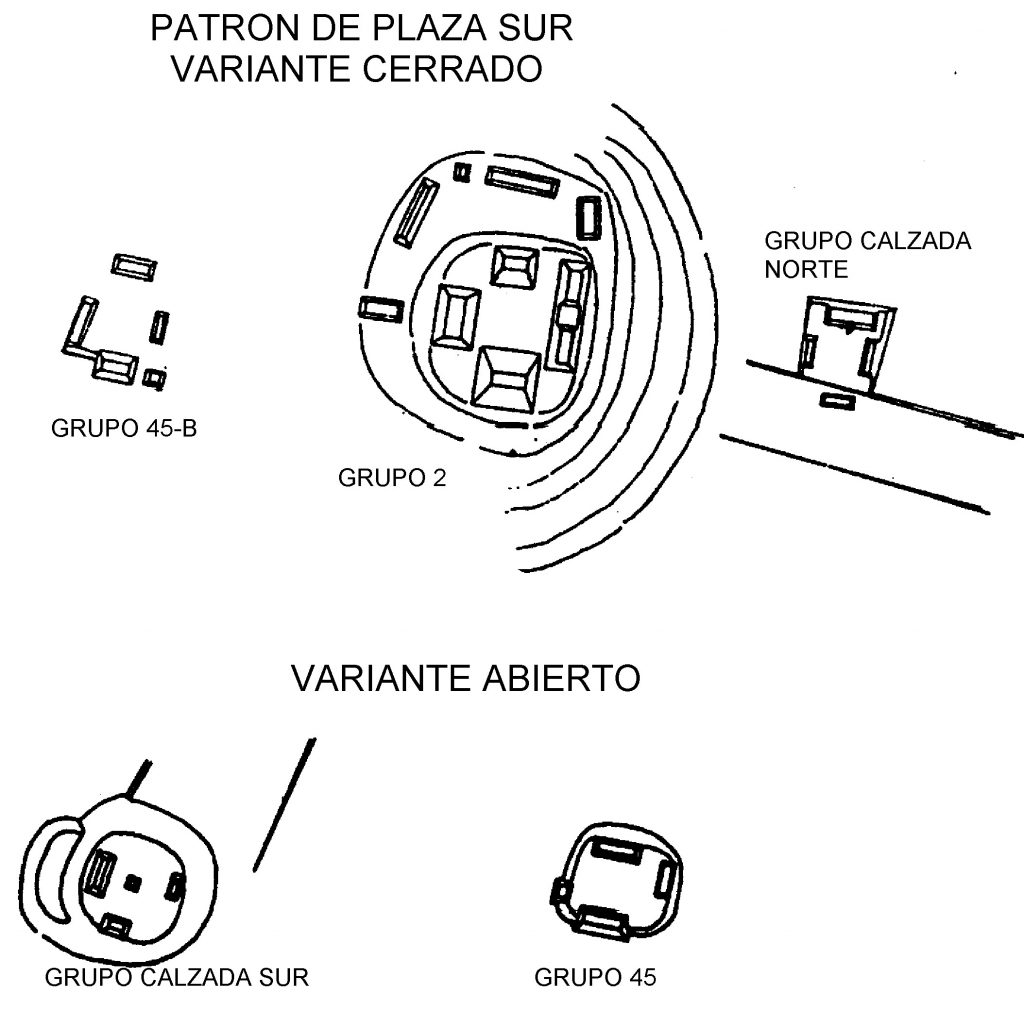 PATRON DE PLAZA SUR
VARIANTE CERRADO

GRUPO CALZADA NORTE

GRUPO 45-B

GRUPO 2

VARIANTE ABIERTO

GRUPO CALZADA SUR

GRUPO 45